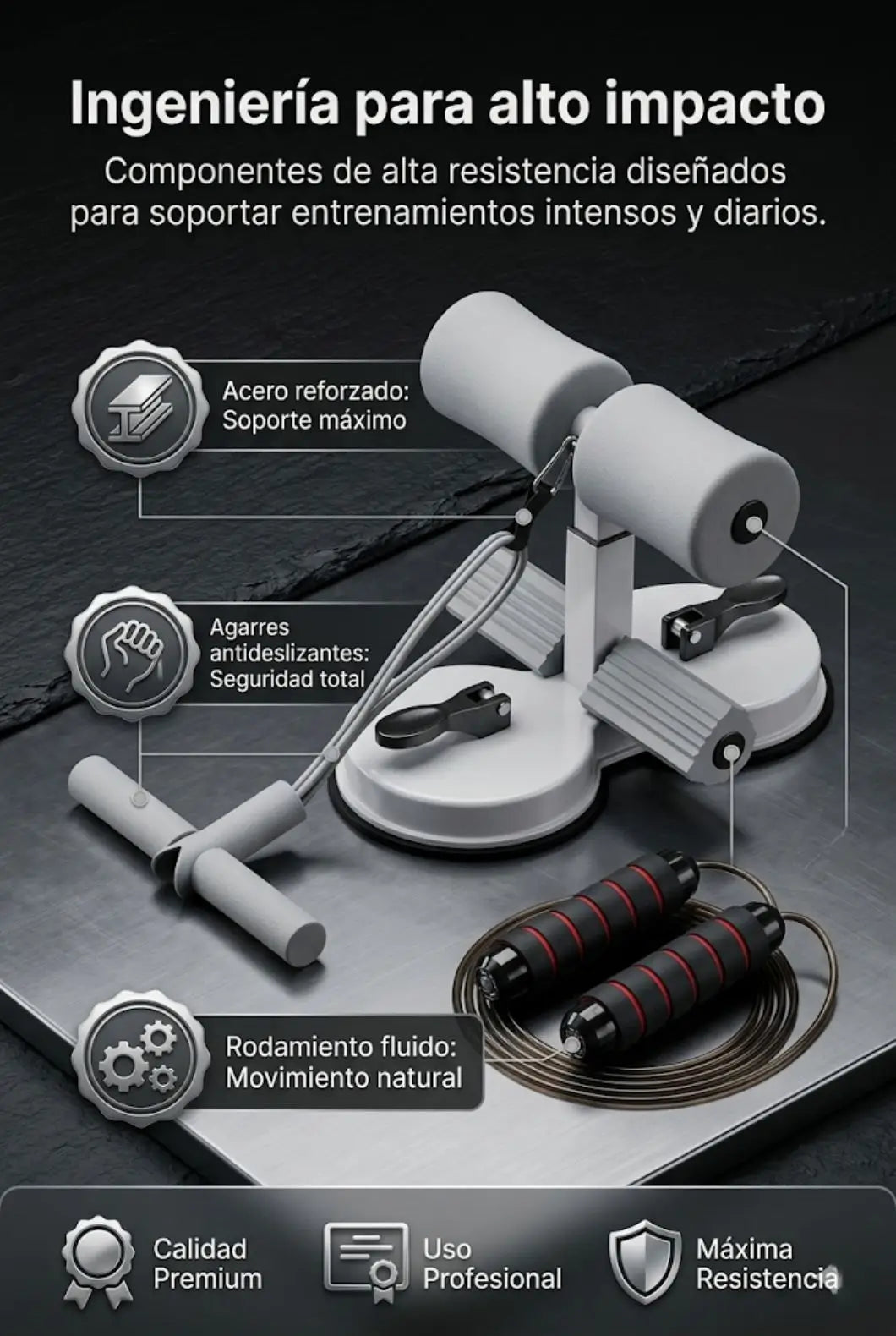 Ingeniería para alto impacto

Componentes de alta resistencia diseñados para soportar entrenamientos intensos y diarios.

Acero reforzado: Soporte máximo

Agarres antideslizantes: Seguridad total

Rodamiento fluido: Movimiento natural

Calidad Premium

Uso Profesional

Máxima Resistencia