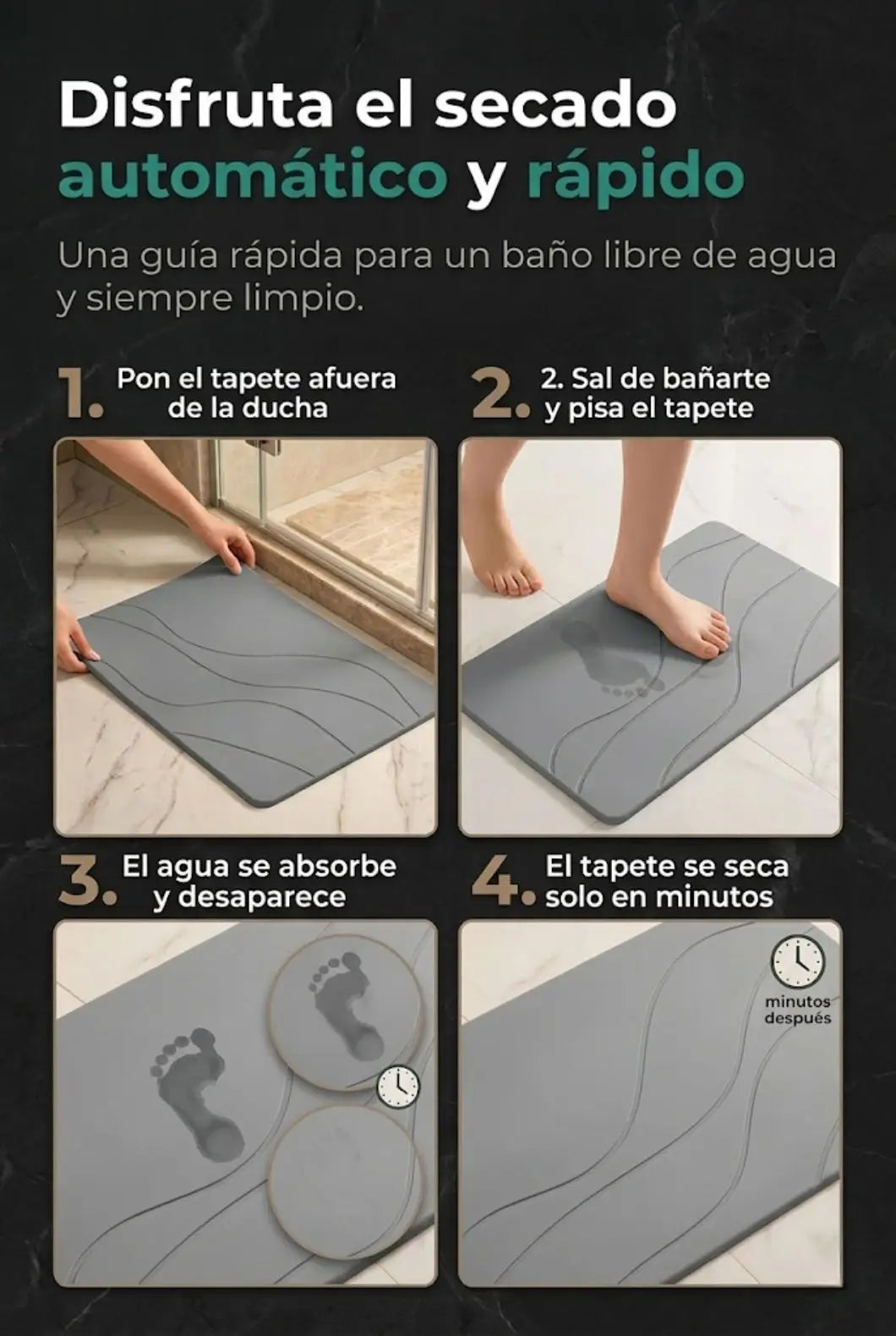 Disfruta el secado automático y rápido

Una guía rápida para un baño libre de agua y siempre limpio.

1. Pon el tapete afuera de la ducha

2. 2. Sal de bañarte y pisa el tapete

3. El agua se absorbe y desaparece

4. El tapete se seca solo en minutos

minutos después